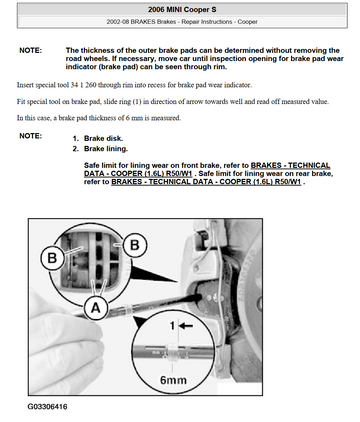 2006 MINI Cooper S

2002-08 BRAKES Brakes - Repair Instructions - Cooper

NOTE: The thickness of the outer brake pads can be determined without removing the road wheels. If necessary, move car until inspection opening for brake pad wear indicator (brake pad) can be seen through rim.

Insert special tool 34 1 260 through rim into recess for brake pad wear indicator.

Fit special tool on brake pad, slide ring (1) in direction of arrow towards well and read off measured value.

In this case, a brake pad thickness of 6 mm is measured.

NOTE:
1. Brake disk.
2. Brake lining.

Safe limit for lining wear on front brake, refer to BRAKES - TECHNICAL DATA - COOPER (1.6L) R50/W1 . Safe limit for lining wear on rear brake, refer to BRAKES - TECHNICAL DATA - COOPER (1.6L) R50/W1 .

B

B

A

1

6mm

G03306416