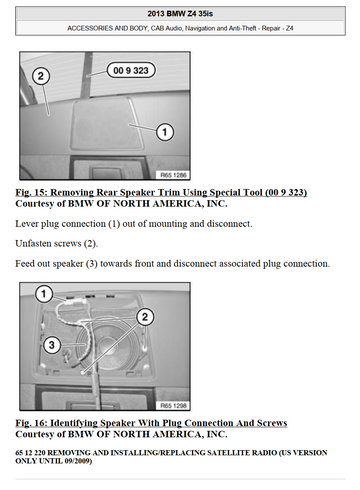 2013 BMW Z4 35is

ACCESSORIES AND BODY, CAB Audio, Navigation and Anti-Theft - Repair - Z4

2

00 9 323

1

R65 1286

Fig. 15: Removing Rear Speaker Trim Using Special Tool (00 9 323)
Courtesy of BMW OF NORTH AMERICA, INC.

Lever plug connection (1) out of mounting and disconnect.

Unfasten screws (2).

Feed out speaker (3) towards front and disconnect associated plug connection.

1

2

3

R65 1298

Fig. 16: Identifying Speaker With Plug Connection And Screws
Courtesy of BMW OF NORTH AMERICA, INC.

65 12 220 REMOVING AND INSTALLING/REPLACING SATELLITE RADIO (US VERSION ONLY UNTIL 09/2009)