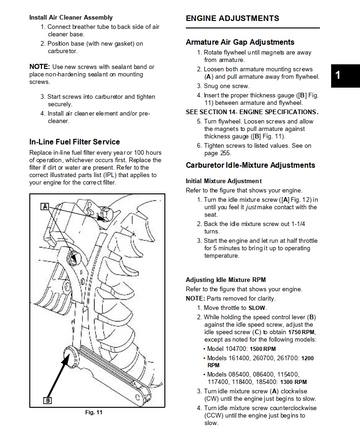 Install Air Cleaner Assembly

1. Connect breather tube to back side of air cleaner base.
2. Position base (with new gasket) on carburetor.

NOTE: Use new screws with sealant band or place non-hardening sealant on mounting screws.

3. Start screws into carburetor and tighten securely.
4. Install air cleaner element and/or pre-cleaner.

In-Line Fuel Filter Service

Replace in-line fuel filter every year or 100 hours of operation, whichever occurs first. Replace the filter if dirt or water are present. Refer to the correct illustrated parts list (IPL) that applies to your engine for the correct filter.

A

B

Fig. 11

ENGINE ADJUSTMENTS

Armature Air Gap Adjustments

1. Rotate flywheel until magnets are away from armature.
2. Loosen both armature mounting screws (A) and pull armature away from flywheel.
3. Snug one screw.
4. Insert the proper thickness gauge ([B] Fig. 11) between armature and flywheel.

SEE SECTION 14- ENGINE SPECIFICATIONS.

5. Turn flywheel. Loosen screws and allow the magnets to pull armature against thickness gauge ([B] Fig. 11).
6. Tighten screws to listed values. See on page 255.

Carburetor Idle-Mixture Adjustments

Initial Mixture Adjustment

Refer to the figure that shows your engine.

1. Turn the idle mixture screw ([A] Fig. 12) in until you feel it just make contact with the seat.
2. Back the idle mixture screw out 1-1/4 turns.
3. Start the engine and let run at half throttle for 5 minutes to bring it up to operating temperature.

Adjusting Idle Mixture RPM

Refer to the figure that shows your engine.

NOTE: Parts removed for clarity.

1. Move throttle to SLOW.
2. While holding the speed control lever (B) against the idle speed screw, adjust the idle speed screw (C) to obtain 1750 RPM, except as noted for the following models:
• Model 104700: 1500 RPM
• Models 161400, 260700, 261700: 1200 RPM
• Models 085400, 086400, 115400, 117400, 118400, 185400: 1300 RPM
3. Turn idle mixture screw (A) clockwise (CW) until the engine just begins to slow.
4. Turn idle mixture screw counterclockwise (CCW) until the engine just begins to slow.

1