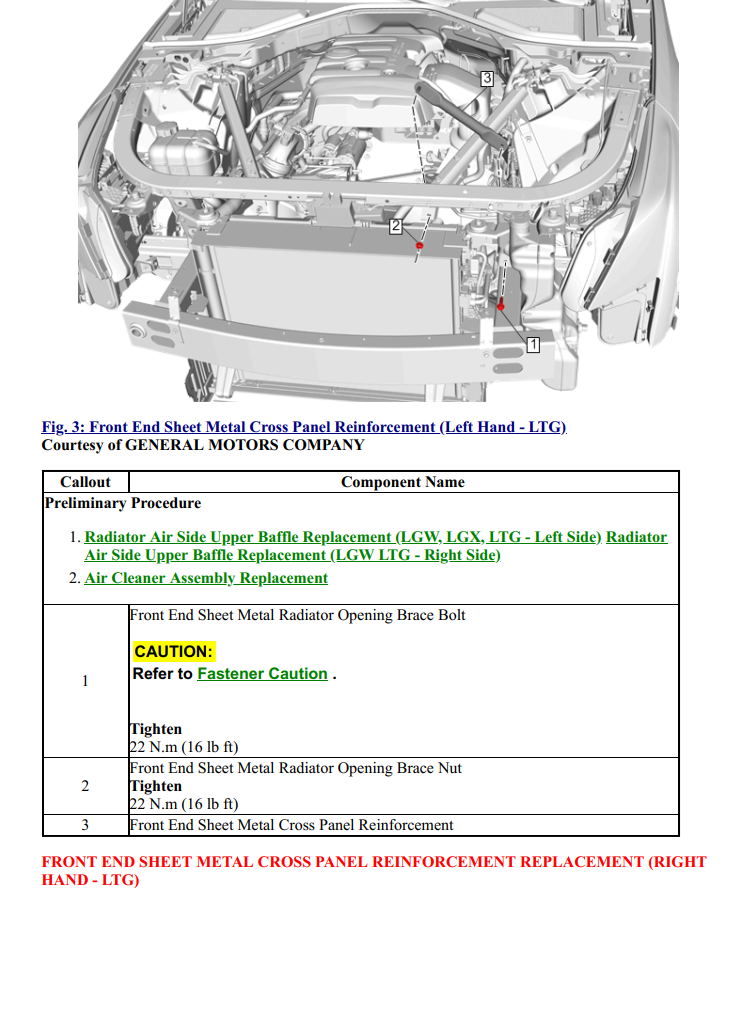 3

2

1

Fig. 3: Front End Sheet Metal Cross Panel Reinforcement (Left Hand - LTG)
Courtesy of GENERAL MOTORS COMPANY

| Callout | Component Name |
|---|---|
| Preliminary Procedure 1. Radiator Air Side Upper Baffle Replacement (LGW, LGX, LTG - Left Side) Radiator Air Side Upper Baffle Replacement (LGW LTG - Right Side) 2. Air Cleaner Assembly Replacement | |
| 1 | Front End Sheet Metal Radiator Opening Brace Bolt CAUTION: Refer to Fastener Caution . Tighten 22 N.m (16 lb ft) |
| 2 | Front End Sheet Metal Radiator Opening Brace Nut Tighten 22 N.m (16 lb ft) |
| 3 | Front End Sheet Metal Cross Panel Reinforcement |

FRONT END SHEET METAL CROSS PANEL REINFORCEMENT REPLACEMENT (RIGHT HAND - LTG)