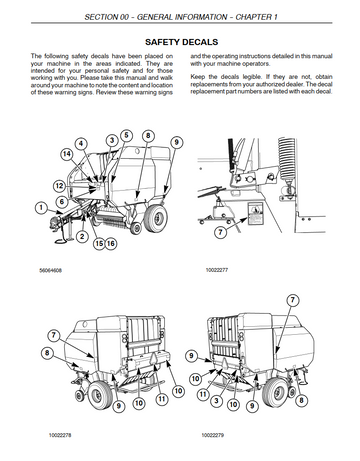 SECTION 00 – GENERAL INFORMATION – CHAPTER 1

SAFETY DECALS

The following safety decals have been placed on your machine in the areas indicated. They are intended for your personal safety and for those working with you. Please take this manual and walk around your machine to note the content and location of these warning signs. Review these warning signs and the operating instructions detailed in this manual with your machine operators.

Keep the decals legible. If they are not, obtain replacements from your authorized dealer. The decal replacement part numbers are listed with each decal.

4 3 5 8 9 14 12 6 1 2 15 16

56064608

7

10022277

7 8 9 10 11 10

10022278

7 9 10 11 3 10 9 8

10022279