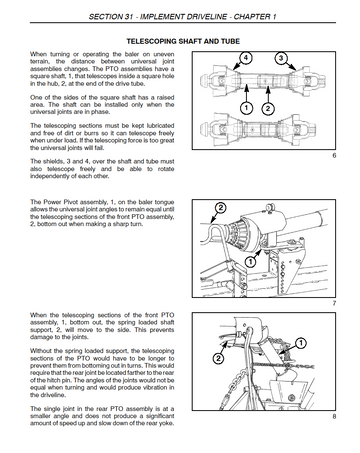 SECTION 31 - IMPLEMENT DRIVELINE - CHAPTER 1

TELESCOPING SHAFT AND TUBE

When turning or operating the baler on uneven terrain, the distance between universal joint assemblies changes. The PTO assemblies have a square shaft, 1, that telescopes inside a square hole in the hub, 2, at the end of the drive tube.

One of the sides of the square shaft has a raised area. The shaft can be installed only when the universal joints are in phase.

The telescoping sections must be kept lubricated and free of dirt or burrs so it can telescope freely when under load. If the telescoping force is too great the universal joints will fail.

The shields, 3 and 4, over the shaft and tube must also telescope freely and be able to rotate independently of each other.

4

3

1

2

6

The Power Pivot assembly, 1, on the baler tongue allows the universal joint angles to remain equal until the telescoping sections of the front PTO assembly, 2, bottom out when making a sharp turn.

2

1

7

When the telescoping sections of the front PTO assembly, 1, bottom out, the spring loaded shaft support, 2, will move to the side. This prevents damage to the joints.

Without the spring loaded support, the telescoping sections of the PTO would have to be longer to prevent them from bottoming out in turns. This would require that the rear joint be located farther to the rear of the hitch pin. The angles of the joints would not be equal when turning and would produce vibration in the driveline.

The single joint in the rear PTO assembly is at a smaller angle and does not produce a significant amount of speed up and slow down of the rear yoke.

1

2

8