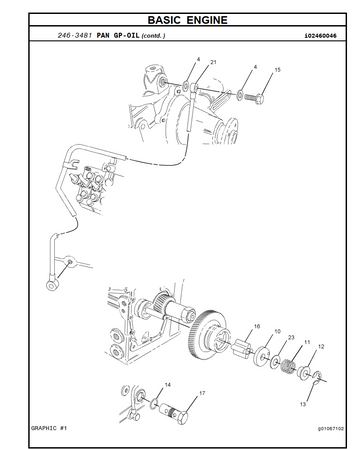 BASIC ENGINE

246-3481 PAN GP-OIL (contd.)

i02460046

4
21
4
15

16
10
23
11
12
13

14
17

GRAPHIC #1

g01067102