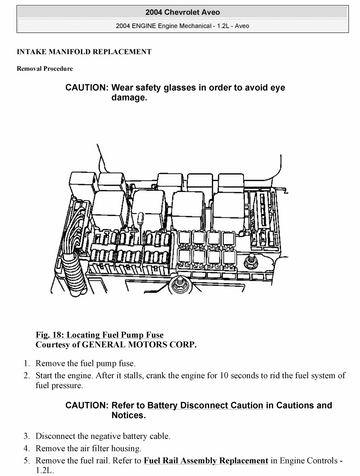 2004 Chevrolet Aveo

2004 ENGINE Engine Mechanical - 1.2L - Aveo

INTAKE MANIFOLD REPLACEMENT

Removal Procedure

CAUTION: Wear safety glasses in order to avoid eye damage.

Fig. 18: Locating Fuel Pump Fuse
Courtesy of GENERAL MOTORS CORP.

1. Remove the fuel pump fuse.
2. Start the engine. After it stalls, crank the engine for 10 seconds to rid the fuel system of fuel pressure.

CAUTION: Refer to Battery Disconnect Caution in Cautions and Notices.

3. Disconnect the negative battery cable.
4. Remove the air filter housing.
5. Remove the fuel rail. Refer to Fuel Rail Assembly Replacement in Engine Controls - 1.2L.