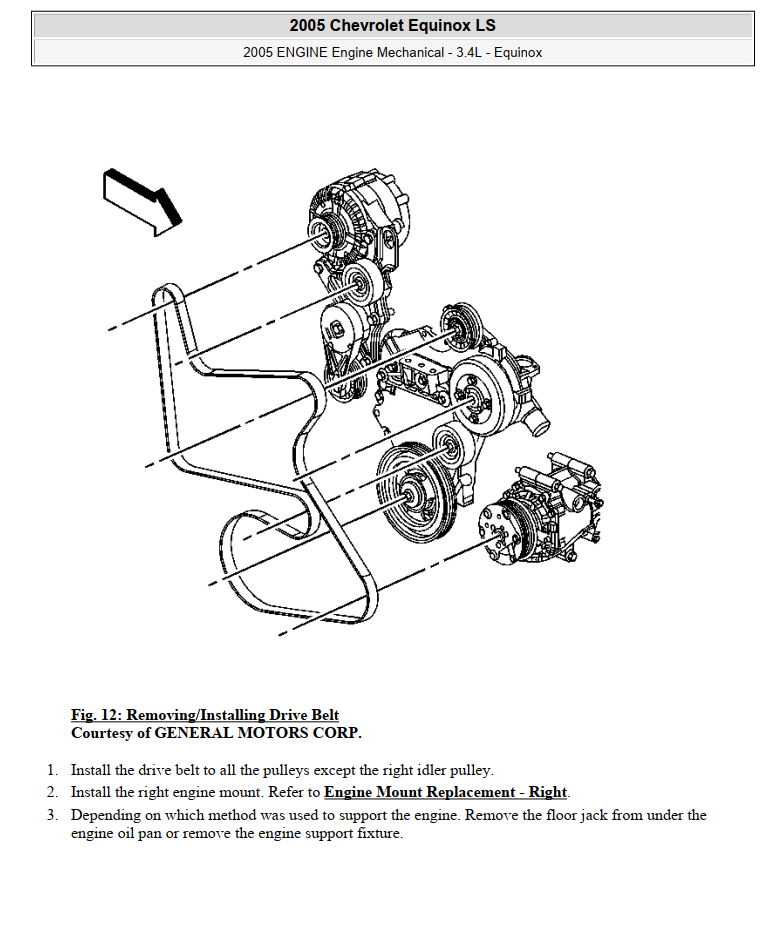 2005 Chevrolet Equinox LS

2005 ENGINE Engine Mechanical - 3.4L - Equinox

Fig. 12: Removing/Installing Drive Belt
Courtesy of GENERAL MOTORS CORP.

1. Install the drive belt to all the pulleys except the right idler pulley.
2. Install the right engine mount. Refer to Engine Mount Replacement - Right.
3. Depending on which method was used to support the engine. Remove the floor jack from under the engine oil pan or remove the engine support fixture.