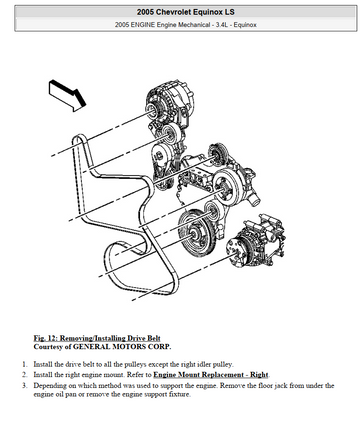 2005 Chevrolet Equinox LS

2005 ENGINE Engine Mechanical - 3.4L - Equinox

Fig. 12: Removing/Installing Drive Belt
Courtesy of GENERAL MOTORS CORP.

1. Install the drive belt to all the pulleys except the right idler pulley.
2. Install the right engine mount. Refer to Engine Mount Replacement - Right.
3. Depending on which method was used to support the engine. Remove the floor jack from under the engine oil pan or remove the engine support fixture.