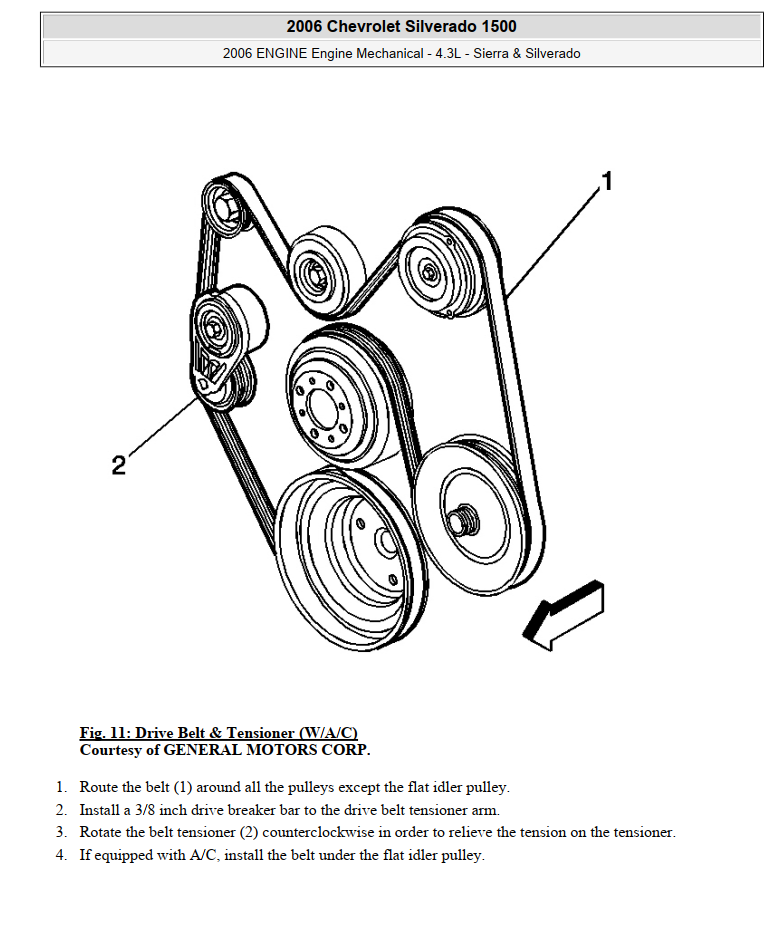 2006 Chevrolet Silverado 1500

2006 ENGINE Engine Mechanical - 4.3L - Sierra & Silverado

1

2

Fig. 11: Drive Belt & Tensioner (W/A/C)
Courtesy of GENERAL MOTORS CORP.

1. Route the belt (1) around all the pulleys except the flat idler pulley.
2. Install a 3/8 inch drive breaker bar to the drive belt tensioner arm.
3. Rotate the belt tensioner (2) counterclockwise in order to relieve the tension on the tensioner.
4. If equipped with A/C, install the belt under the flat idler pulley.