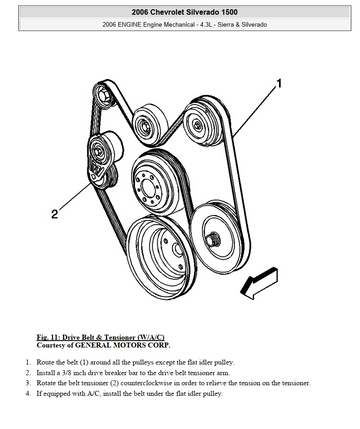 2006 Chevrolet Silverado 1500

2006 ENGINE Engine Mechanical - 4.3L - Sierra & Silverado

1

2

Fig. 11: Drive Belt & Tensioner (W/A/C)
Courtesy of GENERAL MOTORS CORP.

1. Route the belt (1) around all the pulleys except the flat idler pulley.
2. Install a 3/8 inch drive breaker bar to the drive belt tensioner arm.
3. Rotate the belt tensioner (2) counterclockwise in order to relieve the tension on the tensioner.
4. If equipped with A/C, install the belt under the flat idler pulley.