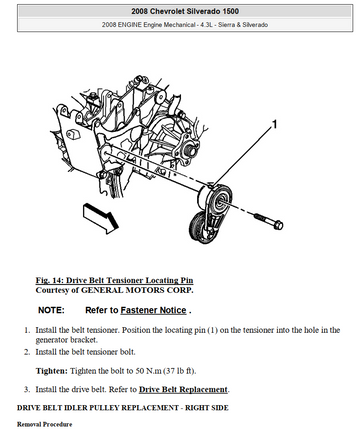 2008 Chevrolet Silverado 1500

2008 ENGINE Engine Mechanical - 4.3L - Sierra & Silverado

1

Fig. 14: Drive Belt Tensioner Locating Pin
Courtesy of GENERAL MOTORS CORP.

NOTE: Refer to Fastener Notice .

1. Install the belt tensioner. Position the locating pin (1) on the tensioner into the hole in the generator bracket.
2. Install the belt tensioner bolt.

Tighten: Tighten the bolt to 50 N.m (37 lb ft).

3. Install the drive belt. Refer to Drive Belt Replacement.

DRIVE BELT IDLER PULLEY REPLACEMENT - RIGHT SIDE

Removal Procedure