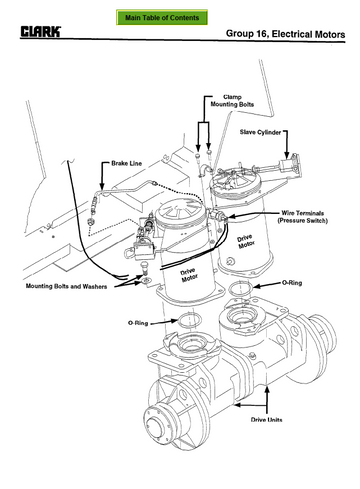 Main Table of Contents

CLARK

Group 16, Electrical Motors

Clamp Mounting Bolts

Slave Cylinder

Brake Line

Wire Terminals (Pressure Switch)

Drive Motor

Drive Motor

Mounting Bolts and Washers

O-Ring

O-Ring

Drive Units