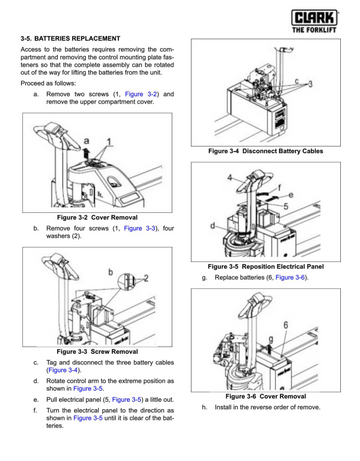 CLARK
THE FORKLIFT

3-5. BATTERIES REPLACEMENT

Access to the batteries requires removing the compartment and removing the control mounting plate fasteners so that the complete assembly can be rotated out of the way for lifting the batteries from the unit.

Proceed as follows:

a. Remove two screws (1, Figure 3-2) and remove the upper compartment cover.

a
1

Figure 3-2 Cover Removal

b. Remove four screws (1, Figure 3-3), four washers (2).

b
2

Figure 3-3 Screw Removal

c. Tag and disconnect the three battery cables (Figure 3-4).

d. Rotate control arm to the extreme position as shown in Figure 3-5.

e. Pull electrical panel (5, Figure 3-5) a little out.

f. Turn the electrical panel to the direction as shown in Figure 3-5 until it is clear of the batteries.

c
3

Figure 3-4 Disconnect Battery Cables

4
f
e
5
d

Figure 3-5 Reposition Electrical Panel

g. Replace batteries (6, Figure 3-6).

6
g

Figure 3-6 Cover Removal

h. Install in the reverse order of remove.