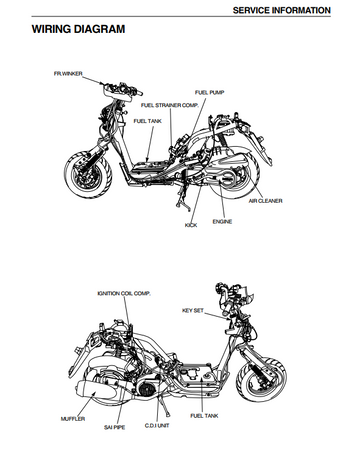 SERVICE INFORMATION

WIRING DIAGRAM

FR.WINKER
FUEL PUMP
FUEL STRAINER COMP.
FUEL TANK
AIR CLEANER
ENGINE
KICK

IGNITION COIL COMP.
KEY SET
MUFFLER
SAI PIPE
C.D.I UNIT
FUEL TANK