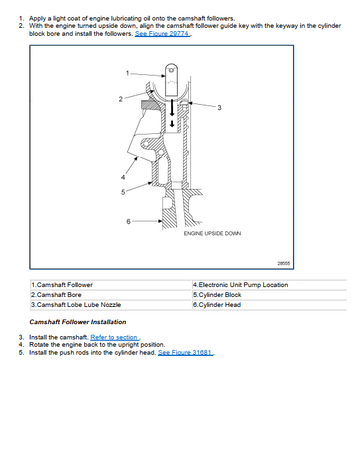 1. Apply a light coat of engine lubricating oil onto the camshaft followers.
2. With the engine turned upside down, align the camshaft follower guide key with the keyway in the cylinder block bore and install the followers. See Figure 29774 .

1
2
3
4
5
6
ENGINE UPSIDE DOWN
28555

| 1.Camshaft Follower | 4.Electronic Unit Pump Location |
|---|---|
| 2.Camshaft Bore | 5.Cylinder Block |
| 3.Camshaft Lobe Lube Nozzle | 6.Cylinder Head |

Camshaft Follower Installation

3. Install the camshaft. Refer to section .
4. Rotate the engine back to the upright position.
5. Install the push rods into the cylinder head. See Figure 31681 .