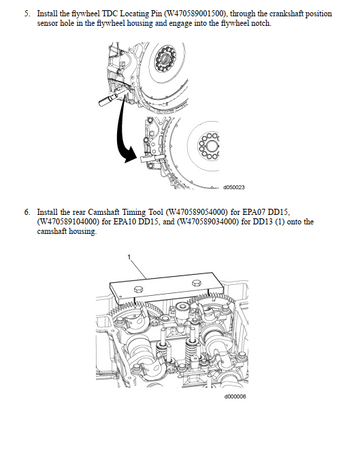 5. Install the flywheel TDC Locating Pin (W470589001500), through the crankshaft position sensor hole in the flywheel housing and engage into the flywheel notch.

d050023

6. Install the rear Camshaft Timing Tool (W470589054000) for EPA07 DD15, (W470589104000) for EPA10 DD15, and (W470589034000) for DD13 (1) onto the camshaft housing.

1

d000006