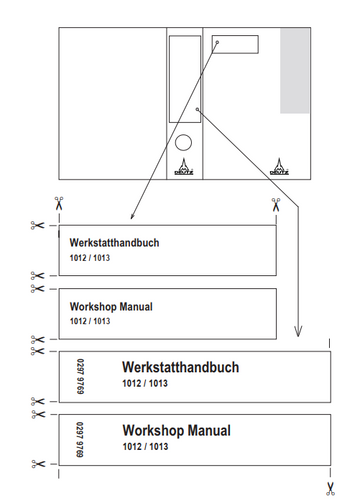 DEUTZ

DEUTZ

Werkstatthandbuch
1012 / 1013

Workshop Manual
1012 / 1013

0297 9769

Werkstatthandbuch
1012 / 1013

0297 9769

Workshop Manual
1012 / 1013