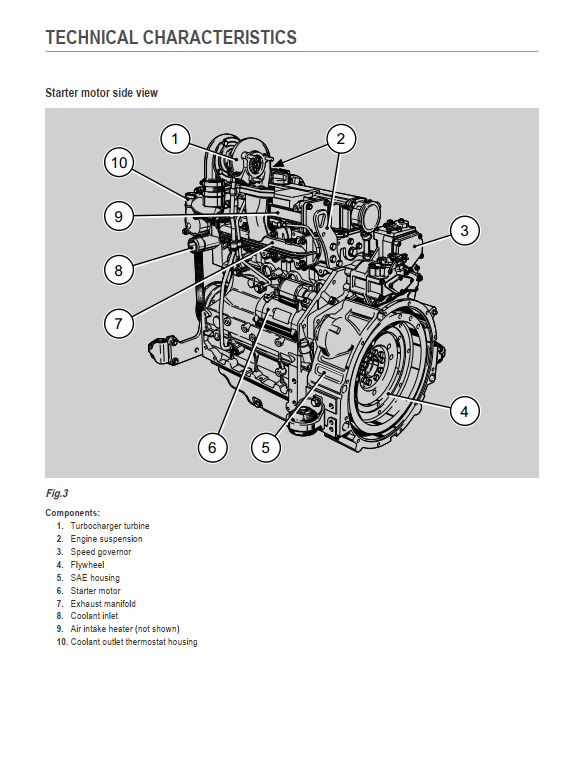 TECHNICAL CHARACTERISTICS

Starter motor side view

1
2
10
9
3
8
7
4
6
5

Fig.3

Components:
1. Turbocharger turbine
2. Engine suspension
3. Speed governor
4. Flywheel
5. SAE housing
6. Starter motor
7. Exhaust manifold
8. Coolant inlet
9. Air intake heater (not shown)
10. Coolant outlet thermostat housing