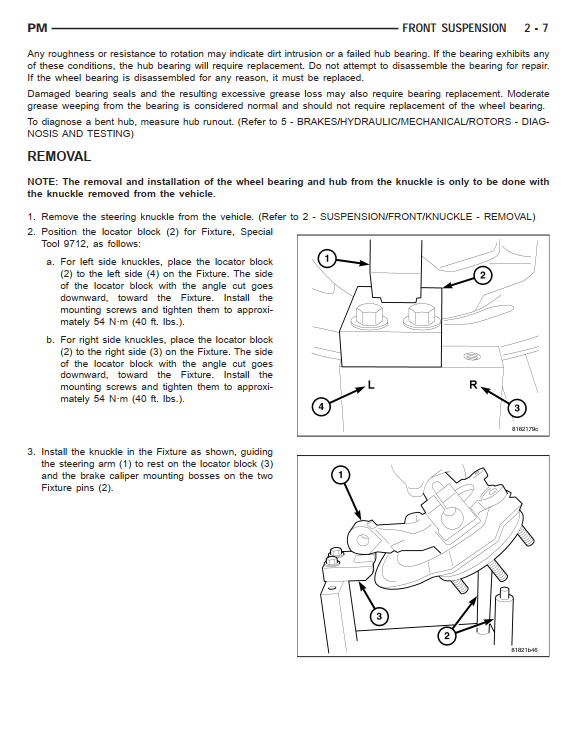 PM FRONT SUSPENSION 2 - 7

Any roughness or resistance to rotation may indicate dirt intrusion or a failed hub bearing. If the bearing exhibits any of these conditions, the hub bearing will require replacement. Do not attempt to disassemble the bearing for repair. If the wheel bearing is disassembled for any reason, it must be replaced.

Damaged bearing seals and the resulting excessive grease loss may also require bearing replacement. Moderate grease weeping from the bearing is considered normal and should not require replacement of the wheel bearing.

To diagnose a bent hub, measure hub runout. (Refer to 5 - BRAKES/HYDRAULIC/MECHANICAL/ROTORS - DIAGNOSIS AND TESTING)

REMOVAL

NOTE: The removal and installation of the wheel bearing and hub from the knuckle is only to be done with the knuckle removed from the vehicle.

1. Remove the steering knuckle from the vehicle. (Refer to 2 - SUSPENSION/FRONT/KNUCKLE - REMOVAL)

2. Position the locator block (2) for Fixture, Special Tool 9712, as follows:

a. For left side knuckles, place the locator block (2) to the left side (4) on the Fixture. The side of the locator block with the angle cut goes downward, toward the Fixture. Install the mounting screws and tighten them to approximately 54 N·m (40 ft. lbs.).

b. For right side knuckles, place the locator block (2) to the right side (3) on the Fixture. The side of the locator block with the angle cut goes downward, toward the Fixture. Install the mounting screws and tighten them to approximately 54 N·m (40 ft. lbs.).

1
2
L
R
4
3
8182179c

3. Install the knuckle in the Fixture as shown, guiding the steering arm (1) to rest on the locator block (3) and the brake caliper mounting bosses on the two Fixture pins (2).

1
3
2
81821b46