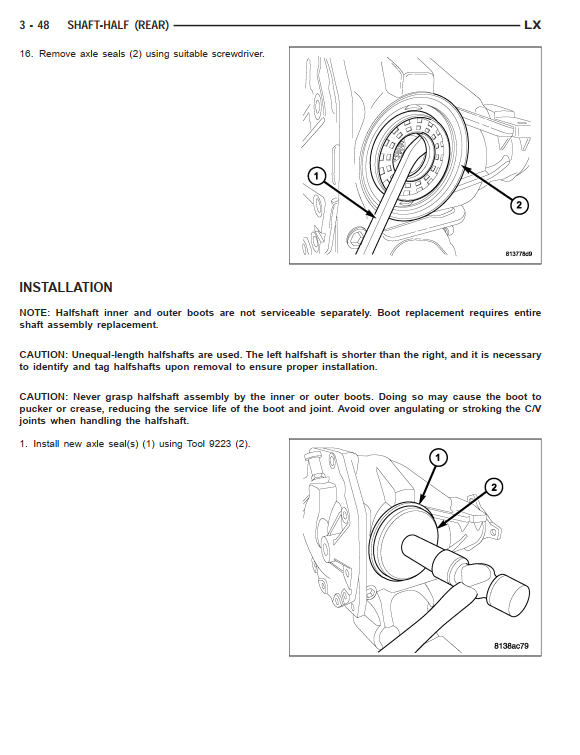 3 - 48 SHAFT-HALF (REAR) LX

16. Remove axle seals (2) using suitable screwdriver.

1
2
813778d9

INSTALLATION

NOTE: Halfshaft inner and outer boots are not serviceable separately. Boot replacement requires entire shaft assembly replacement.

CAUTION: Unequal-length halfshafts are used. The left halfshaft is shorter than the right, and it is necessary to identify and tag halfshafts upon removal to ensure proper installation.

CAUTION: Never grasp halfshaft assembly by the inner or outer boots. Doing so may cause the boot to pucker or crease, reducing the service life of the boot and joint. Avoid over angulating or stroking the C/V joints when handling the halfshaft.

1. Install new axle seal(s) (1) using Tool 9223 (2).

1
2
8138ac79