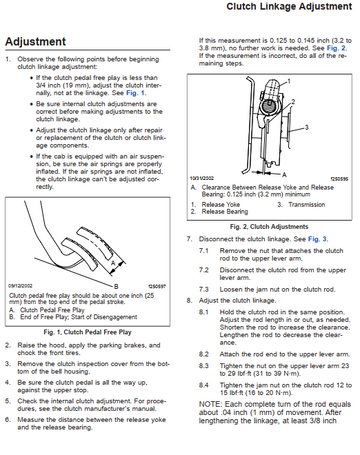 Clutch Linkage Adjustment

Adjustment

1. Observe the following points before beginning clutch linkage adjustment:

• If the clutch pedal free play is less than 3/4 inch (19 mm), adjust the clutch internally, not at the linkage. See Fig. 1.

• Be sure internal clutch adjustments are correct before making adjustments to the clutch linkage.

• Adjust the clutch linkage only after repair or replacement of the clutch or clutch linkage components.

• If the cab is equipped with an air suspension, be sure the air springs are properly inflated. If the air springs are not inflated, the clutch linkage can't be adjusted correctly.

A
B
09/12/2002 f250597
Clutch pedal free play should be about one inch (25 mm) from the top end of the pedal stroke.
A. Clutch Pedal Free Play
B. End of Free Play; Start of Disengagement

Fig. 1, Clutch Pedal Free Play

2. Raise the hood, apply the parking brakes, and chock the front tires.

3. Remove the clutch inspection cover from the bottom of the bell housing.

4. Be sure the clutch pedal is all the way up, against the upper stop.

5. Check the internal clutch adjustment. For procedures, see the clutch manufacturer's manual.

6. Measure the distance between the release yoke and the release bearing.

If this measurement is 0.125 to 0.145 inch (3.2 to 3.8 mm), no further work is needed. See Fig. 2. If the measurement is incorrect, do all of the remaining steps.

1
2
3
A
10/31/2002 f250595
A. Clearance Between Release Yoke and Release Bearing: 0.125 inch (3.2 mm) minimum
1. Release Yoke
2. Release Bearing
3. Transmission

Fig. 2, Clutch Adjustments

7. Disconnect the clutch linkage. See Fig. 3.

7.1 Remove the nut that attaches the clutch rod to the upper lever arm.

7.2 Disconnect the clutch rod from the upper lever arm.

7.3 Loosen the jam nut on the clutch rod.

8. Adjust the clutch linkage.

8.1 Hold the clutch rod in the same position. Adjust the rod length in or out, as needed. Shorten the rod to increase the clearance. Lengthen the rod to decrease the clearance.

8.2 Attach the rod end to the upper lever arm.

8.3 Tighten the nut on the upper lever arm 23 to 29 lbf·ft (31 to 39 N·m).

8.4 Tighten the jam nut on the clutch rod 12 to 15 lbf·ft (16 to 20 N·m).

NOTE: Each complete turn of the rod equals about .04 inch (1 mm) of movement. After lengthening the linkage, at least 3/8 inch