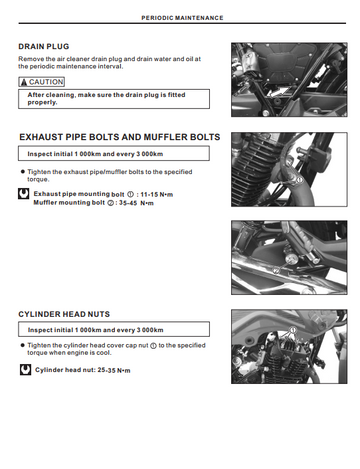 PERIODIC MAINTENANCE

DRAIN PLUG

Remove the air cleaner drain plug and drain water and oil at the periodic maintenance interval.

CAUTION

After cleaning, make sure the drain plug is fitted properly.

EXHAUST PIPE BOLTS AND MUFFLER BOLTS

Inspect initial 1 000km and every 3 000km

● Tighten the exhaust pipe/muffler bolts to the specified torque.

Exhaust pipe mounting bolt ① : 11-15 N•m
Muffler mounting bolt ② : 35-45 N•m

①

②

CYLINDER HEAD NUTS

Inspect initial 1 000km and every 3 000km

● Tighten the cylinder head cover cap nut ① to the specified torque when engine is cool.

Cylinder head nut: 25-35 N•m

①