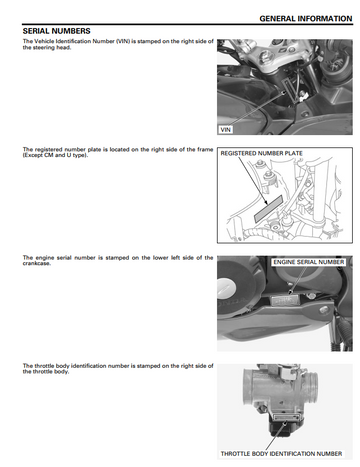 GENERAL INFORMATION

SERIAL NUMBERS

The Vehicle Identification Number (VIN) is stamped on the right side of the steering head.

VIN

The registered number plate is located on the right side of the frame (Except CM and U type).

REGISTERED NUMBER PLATE

The engine serial number is stamped on the lower left side of the crankcase.

ENGINE SERIAL NUMBER

The throttle body identification number is stamped on the right side of the throttle body.

THROTTLE BODY IDENTIFICATION NUMBER