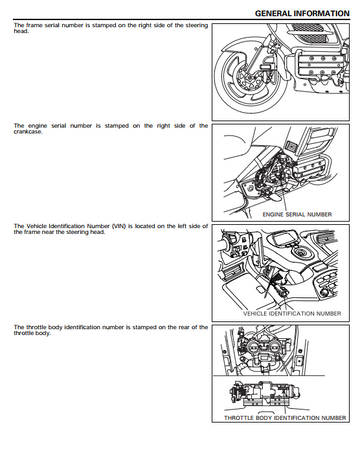 GENERAL INFORMATION

The frame serial number is stamped on the right side of the steering head.

The engine serial number is stamped on the right side of the crankcase.

ENGINE SERIAL NUMBER

The Vehicle Identification Number (VIN) is located on the left side of the frame near the steering head.

VEHICLE IDENTIFICATION NUMBER

The throttle body identification number is stamped on the rear of the throttle body.

THROTTLE BODY IDENTIFICATION NUMBER