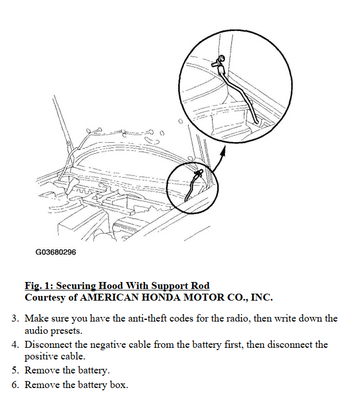 G03680296

Fig. 1: Securing Hood With Support Rod
Courtesy of AMERICAN HONDA MOTOR CO., INC.

3. Make sure you have the anti-theft codes for the radio, then write down the audio presets.
4. Disconnect the negative cable from the battery first, then disconnect the positive cable.
5. Remove the battery.
6. Remove the battery box.