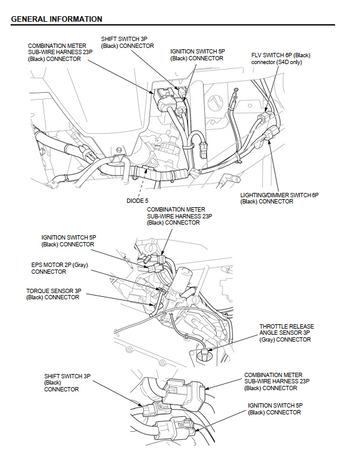 GENERAL INFORMATION

COMBINATION METER SUB-WIRE HARNESS 23P (Black) CONNECTOR

SHIFT SWITCH 3P (Black) CONNECTOR

IGNITION SWITCH 5P (Black) CONNECTOR

FLV SWITCH 6P (Black) connector (S4D only)

DIODE 5

LIGHTING/DIMMER SWITCH 6P (Black) CONNECTOR

COMBINATION METER SUB-WIRE HARNESS 23P (Black) CONNECTOR

IGNITION SWITCH 5P (Black) CONNECTOR

EPS MOTOR 2P (Gray) CONNECTOR

TORQUE SENSOR 3P (Black) CONNECTOR

THROTTLE RELEASE ANGLE SENSOR 3P (Gray) CONNECTOR

SHIFT SWITCH 3P (Black) CONNECTOR

COMBINATION METER SUB-WIRE HARNESS 23P (Black) CONNECTOR

IGNITION SWITCH 5P (Black) CONNECTOR