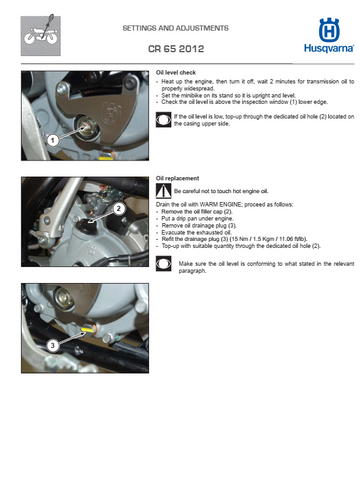 SETTINGS AND ADJUSTMENTS

CR 65 2012

Husqvarna

1

Oil level check
- Heat up the engine, then turn it off, wait 2 minutes for transmission oil to properly widespread.
- Set the minibike on its stand so it is upright and level.
- Check the oil level is above the inspection window (1) lower edge.

If the oil level is low, top-up through the dedicated oil hole (2) located on the casing upper side.

2

Oil replacement

Be careful not to touch hot engine oil.

Drain the oil with WARM ENGINE; proceed as follows:
- Remove the oil filler cap (2).
- Put a drip pan under engine.
- Remove oil drainage plug (3).
- Evacuate the exhausted oil.
- Refit the drainage plug (3) (15 Nm / 1.5 Kgm / 11.06 ft/lb).
- Top-up with suitable quantity through the dedicated oil hole (2).

Make sure the oil level is conforming to what stated in the relevant paragraph.

3