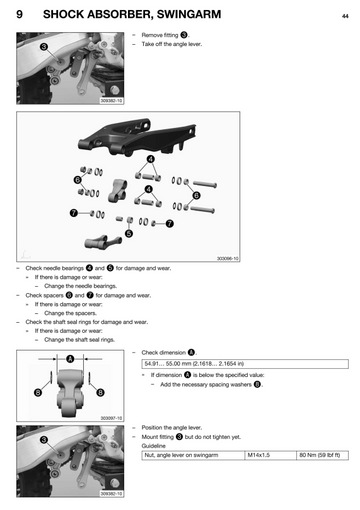 9 SHOCK ABSORBER, SWINGARM 44

3

309382-10

– Remove fitting 3.
– Take off the angle lever.

4
6
4
6
7
7
5

303096-10

– Check needle bearings 4 and 5 for damage and wear.
» If there is damage or wear:
– Change the needle bearings.
– Check spacers 6 and 7 for damage and wear.
» If there is damage or wear:
– Change the spacers.
– Check the shaft seal rings for damage and wear.
» If there is damage or wear:
– Change the shaft seal rings.

A
8
8

303097-10

– Check dimension A.

| 54.91… 55.00 mm (2.1618… 2.1654 in) |
|---|

» If dimension A is below the specified value:
– Add the necessary spacing washers 8.

3

309382-10

– Position the angle lever.
– Mount fitting 3 but do not tighten yet.
Guideline

| Nut, angle lever on swingarm | M14x1.5 | 80 Nm (59 lbf ft) |
|---|---|---|