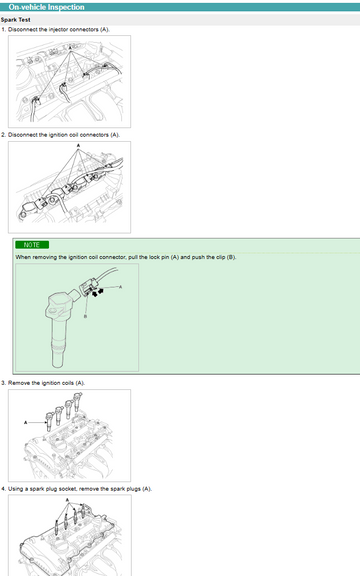 On-vehicle Inspection

Spark Test

1. Disconnect the injector connectors (A).

A

2. Disconnect the ignition coil connectors (A).

A

NOTE

When removing the ignition coil connector, pull the lock pin (A) and push the clip (B).

A

B

3. Remove the ignition coils (A).

A

4. Using a spark plug socket, remove the spark plugs (A).

A