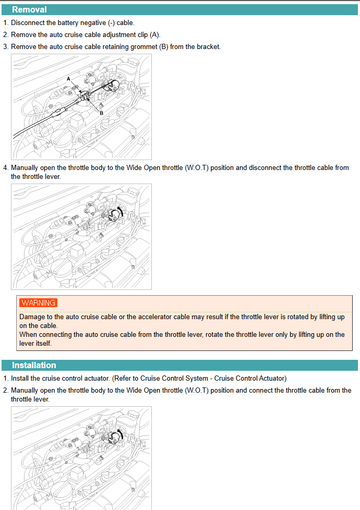 Removal

1. Disconnect the battery negative (-) cable.

2. Remove the auto cruise cable adjustment clip (A).

3. Remove the auto cruise cable retaining grommet (B) from the bracket.

A

B

4. Manually open the throttle body to the Wide Open throttle (W.O.T) position and disconnect the throttle cable from the throttle lever.

WARNING

Damage to the auto cruise cable or the accelerator cable may result if the throttle lever is rotated by lifting up on the cable.
When connecting the auto cruise cable from the throttle lever, rotate the throttle lever only by lifting up on the lever itself.

Installation

1. Install the cruise control actuator. (Refer to Cruise Control System - Cruise Control Actuator)

2. Manually open the throttle body to the Wide Open throttle (W.O.T) position and connect the throttle cable from the throttle lever.