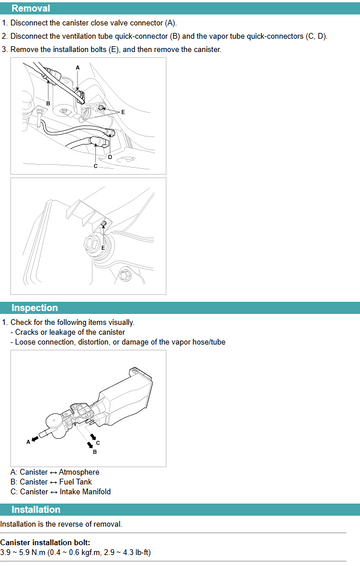 Removal

1. Disconnect the canister close valve connector (A).
2. Disconnect the ventilation tube quick-connector (B) and the vapor tube quick-connectors (C, D).
3. Remove the installation bolts (E), and then remove the canister.

A
B
E
D
C

E

Inspection

1. Check for the following items visually.
- Cracks or leakage of the canister
- Loose connection, distortion, or damage of the vapor hose/tube

A
C
B

A: Canister ↔ Atmosphere
B: Canister ↔ Fuel Tank
C: Canister ↔ Intake Manifold

Installation

Installation is the reverse of removal.

Canister installation bolt:
3.9 ~ 5.9 N.m (0.4 ~ 0.6 kgf.m, 2.9 ~ 4.3 lb-ft)