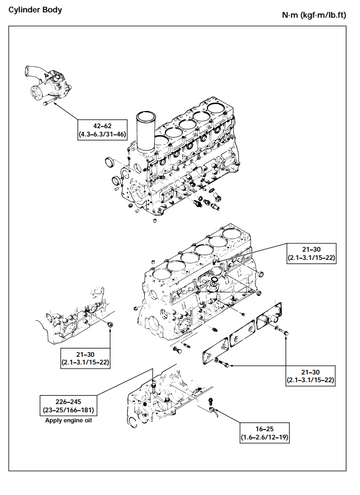 Cylinder Body

N·m (kgf·m/lb.ft)

42–62
(4.3–6.3/31–46)

21–30
(2.1–3.1/15–22)

21–30
(2.1–3.1/15–22)

21–30
(2.1–3.1/15–22)

226–245
(23–25/166–181)
Apply engine oil

16–25
(1.6–2.6/12–19)