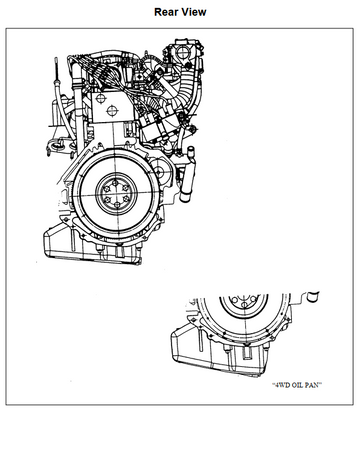 Rear View

"4WD OIL PAN"