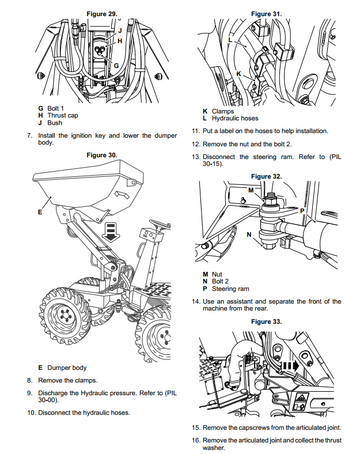 Figure 29.

J
H
G

G Bolt 1
H Thrust cap
J Bush

7. Install the ignition key and lower the dumper body.

Figure 30.

E

E Dumper body

8. Remove the clamps.

9. Discharge the Hydraulic pressure. Refer to (PIL 30-00).

10. Disconnect the hydraulic hoses.

Figure 31.

L
K

K Clamps
L Hydraulic hoses

11. Put a label on the hoses to help installation.

12. Remove the nut and the bolt 2.

13. Disconnect the steering ram. Refer to (PIL 30-15).

Figure 32.

M
P
N

M Nut
N Bolt 2
P Steering ram

14. Use an assistant and separate the front of the machine from the rear.

Figure 33.

15. Remove the capscrews from the articulated joint.

16. Remove the articulated joint and collect the thrust washer.