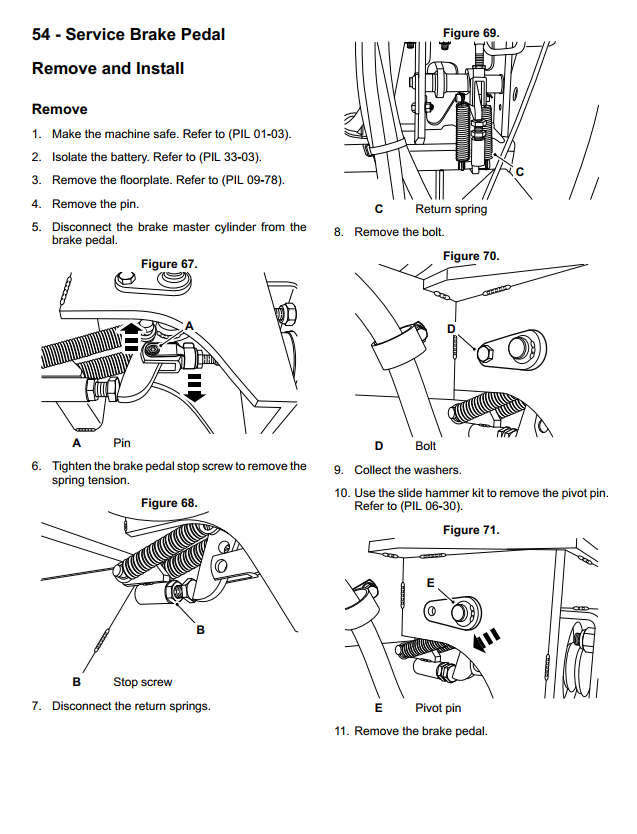 54 - Service Brake Pedal

Remove and Install

Remove

1. Make the machine safe. Refer to (PIL 01-03).
2. Isolate the battery. Refer to (PIL 33-03).
3. Remove the floorplate. Refer to (PIL 09-78).
4. Remove the pin.
5. Disconnect the brake master cylinder from the brake pedal.

Figure 67.

A

A Pin

6. Tighten the brake pedal stop screw to remove the spring tension.

Figure 68.

B

B Stop screw

7. Disconnect the return springs.

Figure 69.

C

C Return spring

8. Remove the bolt.

Figure 70.

D

D Bolt

9. Collect the washers.
10. Use the slide hammer kit to remove the pivot pin. Refer to (PIL 06-30).

Figure 71.

E

E Pivot pin

11. Remove the brake pedal.