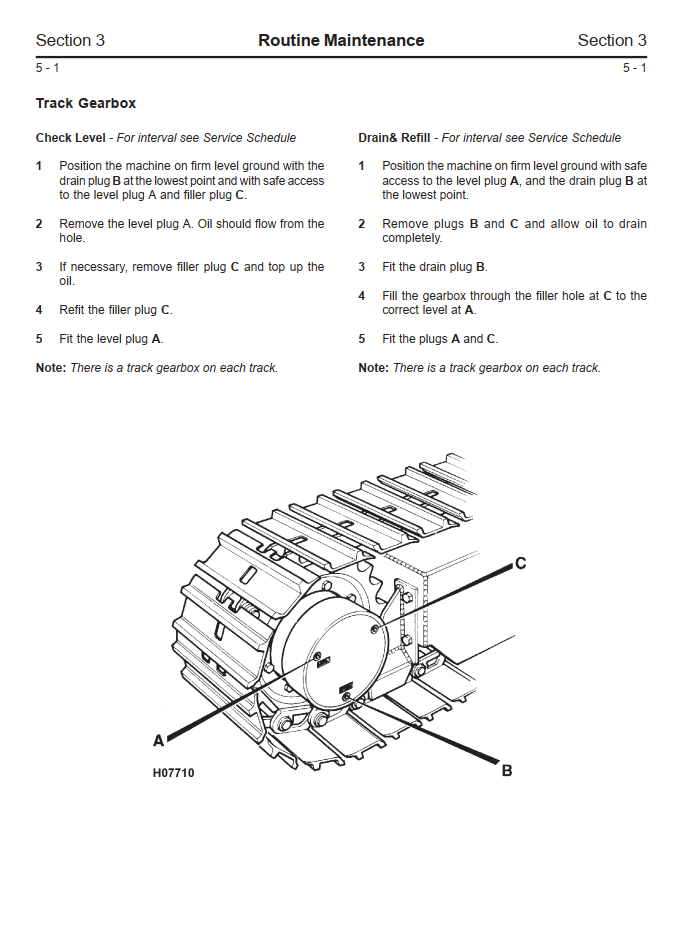 Section 3 Routine Maintenance Section 3

5 - 1 5 - 1

Track Gearbox

Check Level - For interval see Service Schedule

1 Position the machine on firm level ground with the drain plug B at the lowest point and with safe access to the level plug A and filler plug C.

2 Remove the level plug A. Oil should flow from the hole.

3 If necessary, remove filler plug C and top up the oil.

4 Refit the filler plug C.

5 Fit the level plug A.

Note: There is a track gearbox on each track.

Drain& Refill - For interval see Service Schedule

1 Position the machine on firm level ground with safe access to the level plug A, and the drain plug B at the lowest point.

2 Remove plugs B and C and allow oil to drain completely.

3 Fit the drain plug B.

4 Fill the gearbox through the filler hole at C to the correct level at A.

5 Fit the plugs A and C.

Note: There is a track gearbox on each track.

C

A

B

H07710