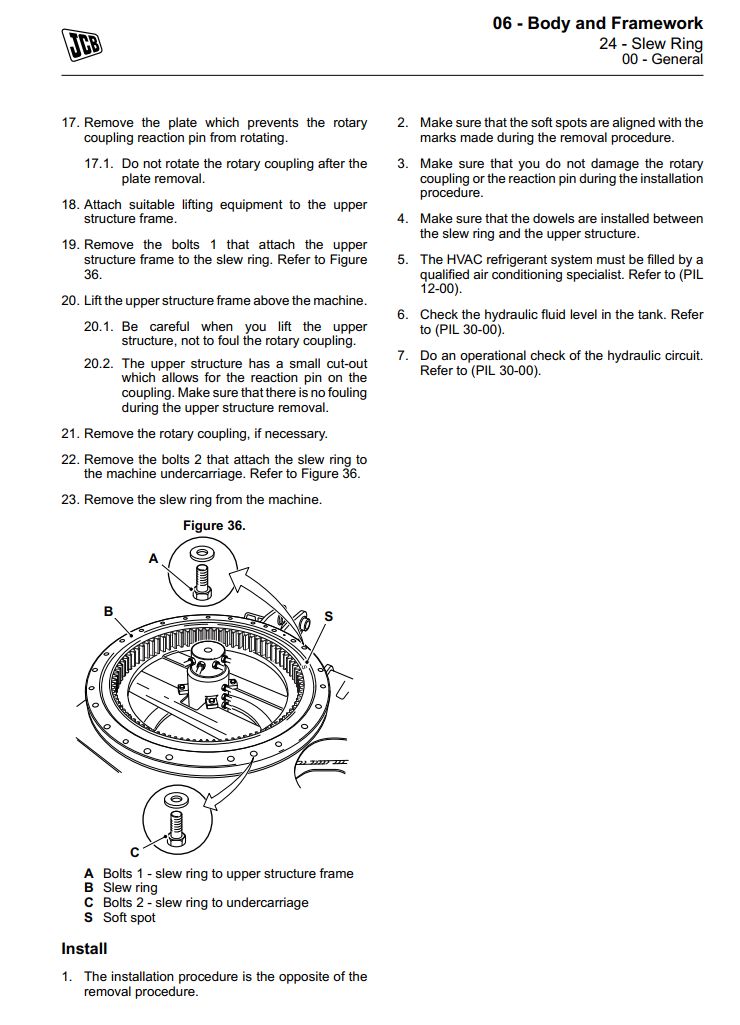 JCB

06 - Body and Framework
24 - Slew Ring
00 - General

17. Remove the plate which prevents the rotary coupling reaction pin from rotating.

17.1. Do not rotate the rotary coupling after the plate removal.

18. Attach suitable lifting equipment to the upper structure frame.

19. Remove the bolts 1 that attach the upper structure frame to the slew ring. Refer to Figure 36.

20. Lift the upper structure frame above the machine.

20.1. Be careful when you lift the upper structure, not to foul the rotary coupling.

20.2. The upper structure has a small cut-out which allows for the reaction pin on the coupling. Make sure that there is no fouling during the upper structure removal.

21. Remove the rotary coupling, if necessary.

22. Remove the bolts 2 that attach the slew ring to the machine undercarriage. Refer to Figure 36.

23. Remove the slew ring from the machine.

Figure 36.

A

B

S

C

A Bolts 1 - slew ring to upper structure frame
B Slew ring
C Bolts 2 - slew ring to undercarriage
S Soft spot

Install

1. The installation procedure is the opposite of the removal procedure.

2. Make sure that the soft spots are aligned with the marks made during the removal procedure.

3. Make sure that you do not damage the rotary coupling or the reaction pin during the installation procedure.

4. Make sure that the dowels are installed between the slew ring and the upper structure.

5. The HVAC refrigerant system must be filled by a qualified air conditioning specialist. Refer to (PIL 12-00).

6. Check the hydraulic fluid level in the tank. Refer to (PIL 30-00).

7. Do an operational check of the hydraulic circuit. Refer to (PIL 30-00).