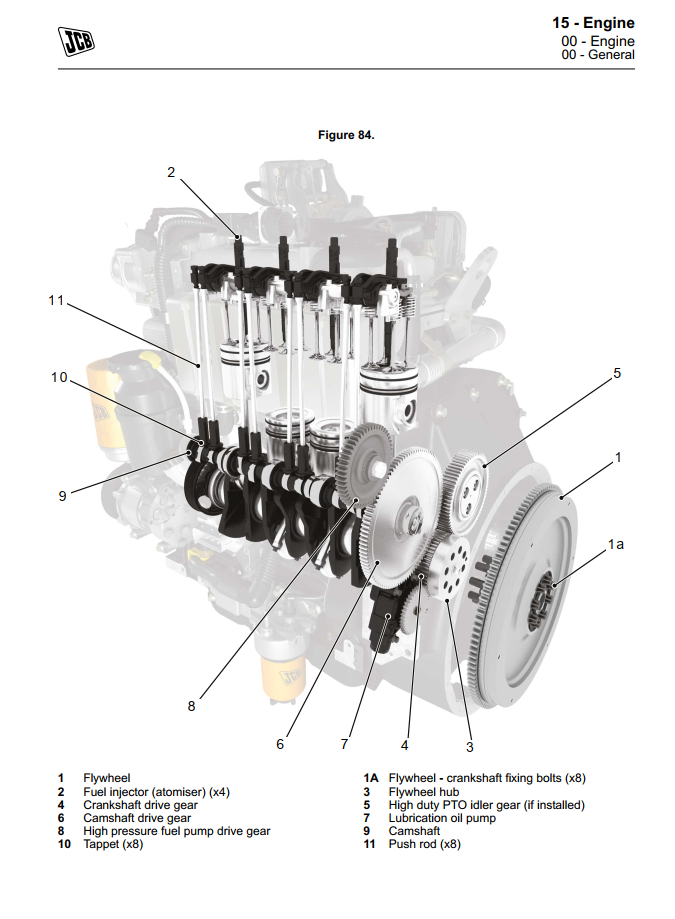 JCB

15 - Engine
00 - Engine
00 - General

Figure 84.

2
11
10
9
5
1
1a
8
6
7
4
3
JCB
JCB

1 Flywheel
2 Fuel injector (atomiser) (x4)
4 Crankshaft drive gear
6 Camshaft drive gear
8 High pressure fuel pump drive gear
10 Tappet (x8)

1A Flywheel - crankshaft fixing bolts (x8)
3 Flywheel hub
5 High duty PTO idler gear (if installed)
7 Lubrication oil pump
9 Camshaft
11 Push rod (x8)