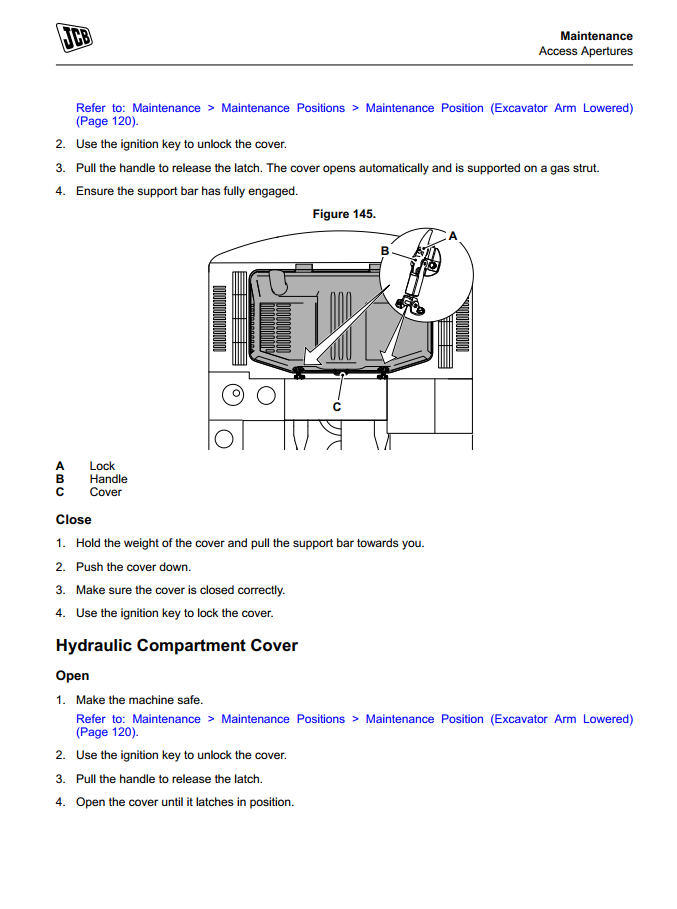 JCB

Maintenance
Access Apertures

Refer to: Maintenance > Maintenance Positions > Maintenance Position (Excavator Arm Lowered) (Page 120).

2. Use the ignition key to unlock the cover.

3. Pull the handle to release the latch. The cover opens automatically and is supported on a gas strut.

4. Ensure the support bar has fully engaged.

Figure 145.

A
B
C

A Lock
B Handle
C Cover

Close

1. Hold the weight of the cover and pull the support bar towards you.

2. Push the cover down.

3. Make sure the cover is closed correctly.

4. Use the ignition key to lock the cover.

Hydraulic Compartment Cover

Open

1. Make the machine safe.

Refer to: Maintenance > Maintenance Positions > Maintenance Position (Excavator Arm Lowered) (Page 120).

2. Use the ignition key to unlock the cover.

3. Pull the handle to release the latch.

4. Open the cover until it latches in position.