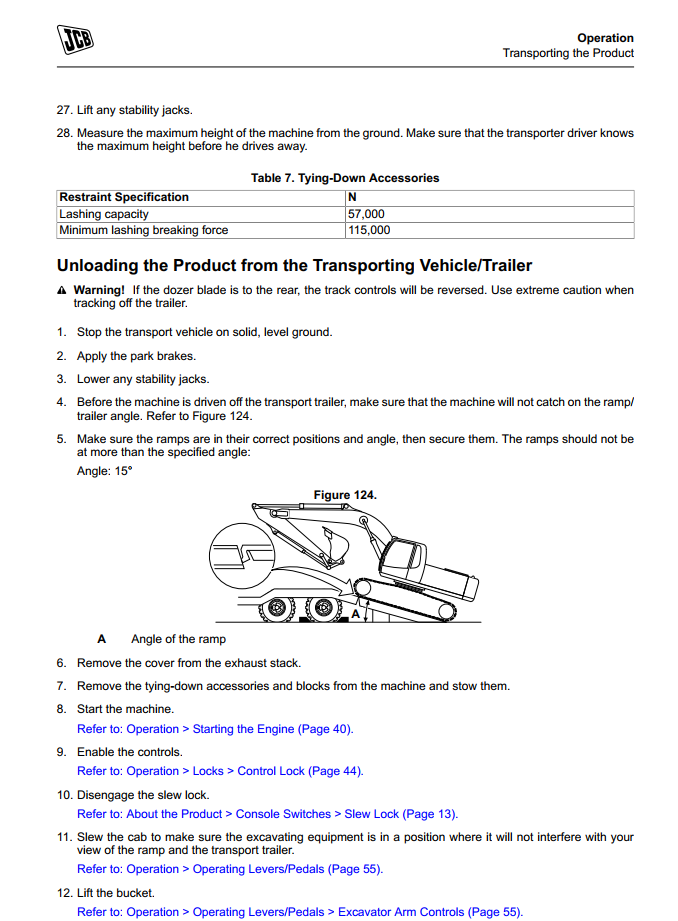 JCB

Operation
Transporting the Product

27. Lift any stability jacks.

28. Measure the maximum height of the machine from the ground. Make sure that the transporter driver knows the maximum height before he drives away.

Table 7. Tying-Down Accessories

| Restraint Specification | N |
|---|---|
| Lashing capacity | 57,000 |
| Minimum lashing breaking force | 115,000 |

Unloading the Product from the Transporting Vehicle/Trailer

Warning! If the dozer blade is to the rear, the track controls will be reversed. Use extreme caution when tracking off the trailer.

1. Stop the transport vehicle on solid, level ground.

2. Apply the park brakes.

3. Lower any stability jacks.

4. Before the machine is driven off the transport trailer, make sure that the machine will not catch on the ramp/trailer angle. Refer to Figure 124.

5. Make sure the ramps are in their correct positions and angle, then secure them. The ramps should not be at more than the specified angle:

Angle: 15°

Figure 124.

A

A Angle of the ramp

6. Remove the cover from the exhaust stack.

7. Remove the tying-down accessories and blocks from the machine and stow them.

8. Start the machine.

Refer to: Operation > Starting the Engine (Page 40).

9. Enable the controls.

Refer to: Operation > Locks > Control Lock (Page 44).

10. Disengage the slew lock.

Refer to: About the Product > Console Switches > Slew Lock (Page 13).

11. Slew the cab to make sure the excavating equipment is in a position where it will not interfere with your view of the ramp and the transport trailer.

Refer to: Operation > Operating Levers/Pedals (Page 55).

12. Lift the bucket.

Refer to: Operation > Operating Levers/Pedals > Excavator Arm Controls (Page 55).