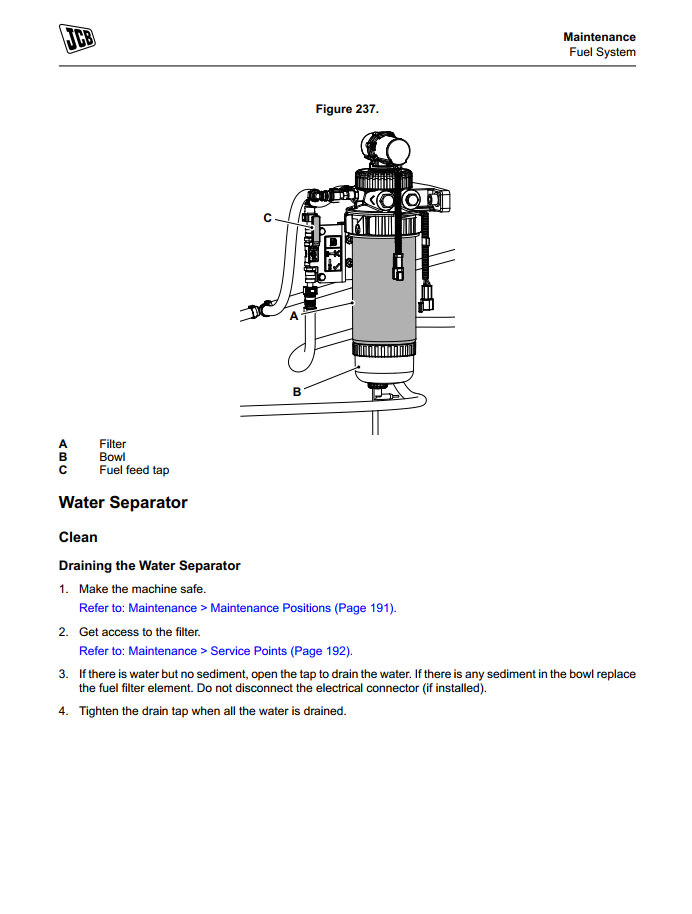 JCB

Maintenance
Fuel System

Figure 237.

C

A

B

A Filter
B Bowl
C Fuel feed tap

Water Separator

Clean

Draining the Water Separator

1. Make the machine safe.
Refer to: Maintenance > Maintenance Positions (Page 191).

2. Get access to the filter.
Refer to: Maintenance > Service Points (Page 192).

3. If there is water but no sediment, open the tap to drain the water. If there is any sediment in the bowl replace the fuel filter element. Do not disconnect the electrical connector (if installed).

4. Tighten the drain tap when all the water is drained.