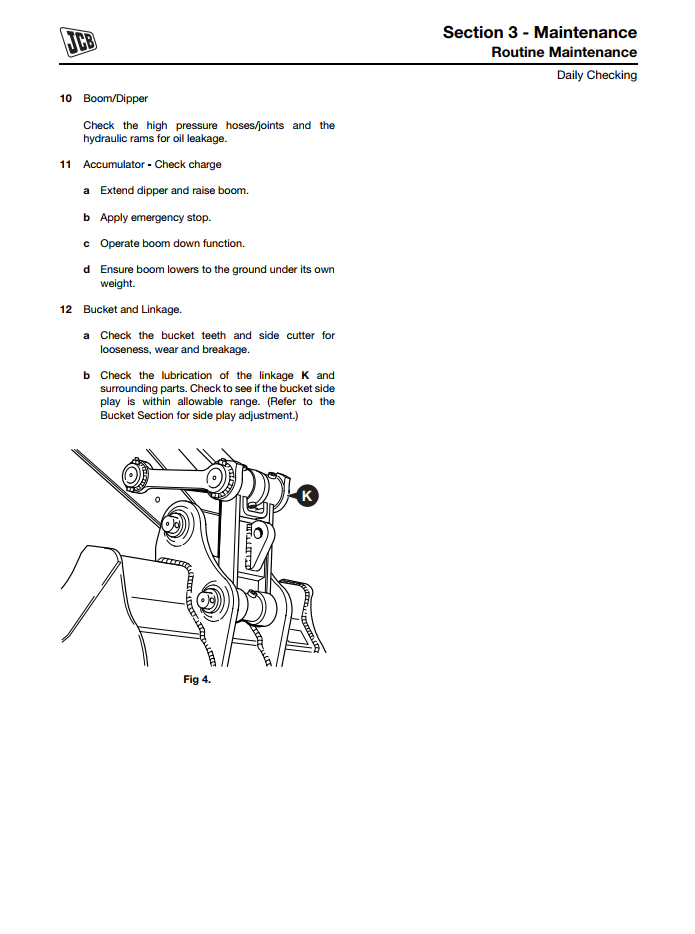 JCB

Section 3 - Maintenance
Routine Maintenance

Daily Checking

10 Boom/Dipper

Check the high pressure hoses/joints and the hydraulic rams for oil leakage.

11 Accumulator - Check charge

a Extend dipper and raise boom.

b Apply emergency stop.

c Operate boom down function.

d Ensure boom lowers to the ground under its own weight.

12 Bucket and Linkage.

a Check the bucket teeth and side cutter for looseness, wear and breakage.

b Check the lubrication of the linkage K and surrounding parts. Check to see if the bucket side play is within allowable range. (Refer to the Bucket Section for side play adjustment.)

K

Fig 4.