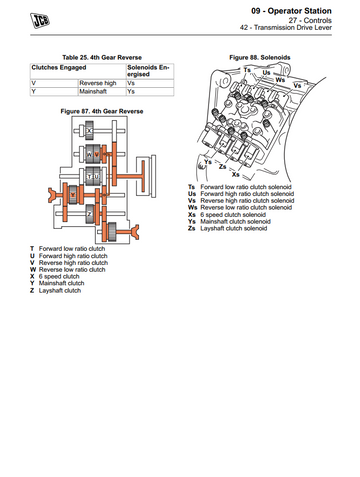 JCB

09 - Operator Station
27 - Controls
42 - Transmission Drive Lever

Table 25. 4th Gear Reverse

| Clutches Engaged | | Solenoids Energised |
|---|---|---|
| V | Reverse high | Vs |
| Y | Mainshaft | Ys |

Figure 87. 4th Gear Reverse

X
W V
T U
Y
Z

T Forward low ratio clutch
U Forward high ratio clutch
V Reverse high ratio clutch
W Reverse low ratio clutch
X 6 speed clutch
Y Mainshaft clutch
Z Layshaft clutch

Figure 88. Solenoids

Ts
Us
Ws
Vs
Ys
Zs
Xs

Ts Forward low ratio clutch solenoid
Us Forward high ratio clutch solenoid
Vs Reverse high ratio clutch solenoid
Ws Reverse low ratio clutch solenoid
Xs 6 speed clutch solenoid
Ys Mainshaft clutch solenoid
Zs Layshaft clutch solenoid