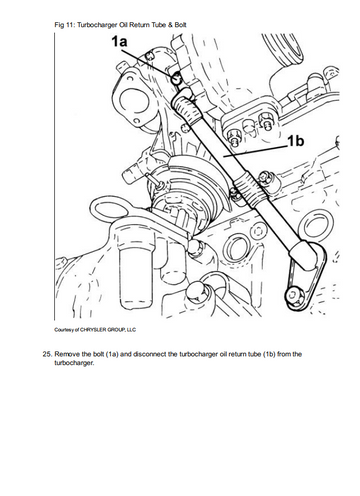 Fig 11: Turbocharger Oil Return Tube & Bolt

1a

1b

Courtesy of CHRYSLER GROUP, LLC

25. Remove the bolt (1a) and disconnect the turbocharger oil return tube (1b) from the turbocharger.