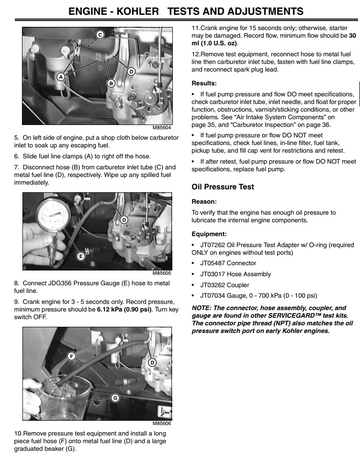 ENGINE - KOHLER TESTS AND ADJUSTMENTS

C

A

B

D

M85604

5. On left side of engine, put a shop cloth below carburetor inlet to soak up any escaping fuel.

6. Slide fuel line clamps (A) to right off the hose.

7. Disconnect hose (B) from carburetor inlet tube (C) and metal fuel line (D), respectively. Wipe up any spilled fuel immediately.

D

E

M85605

8. Connect JDG356 Pressure Gauge (E) hose to metal fuel line.

9. Crank engine for 3 - 5 seconds only. Record pressure, minimum pressure should be 6.12 kPa (0.90 psi). Turn key switch OFF.

F

D

G

M85606

10.Remove pressure test equipment and install a long piece fuel hose (F) onto metal fuel line (D) and a large graduated beaker (G).

11.Crank engine for 15 seconds only; otherwise, starter may be damaged. Record flow, minimum flow should be 30 ml (1.0 U.S. oz).

12.Remove test equipment, reconnect hose to metal fuel line then carburetor inlet tube, fasten with fuel line clamps, and reconnect spark plug lead.

Results:

• If fuel pump pressure and flow DO meet specifications, check carburetor inlet tube, inlet needle, and float for proper function, obstructions, varnish/sticking conditions, or other problems. See "Air Intake System Components" on page 35, and "Carburetor Inspection" on page 36.

• If fuel pump pressure or flow DO NOT meet specifications, check fuel lines, in-line filter, fuel tank, pickup tube, and fill cap vent for restrictions and retest.

• If after retest, fuel pump pressure or flow DO NOT meet specifications, replace fuel pump.

Oil Pressure Test

Reason:

To verify that the engine has enough oil pressure to lubricate the internal engine components.

Equipment:

• JT07262 Oil Pressure Test Adapter w/ O-ring (required ONLY on engines without test ports)

• JT05487 Connector

• JT03017 Hose Assembly

• JT03262 Coupler

• JT07034 Gauge, 0 - 700 kPa (0 - 100 psi)

NOTE: The connector, hose assembly, coupler, and gauge are found in other SERVICEGARD™ test kits. The connector pipe thread (NPT) also matches the oil pressure switch port on early Kohler engines.