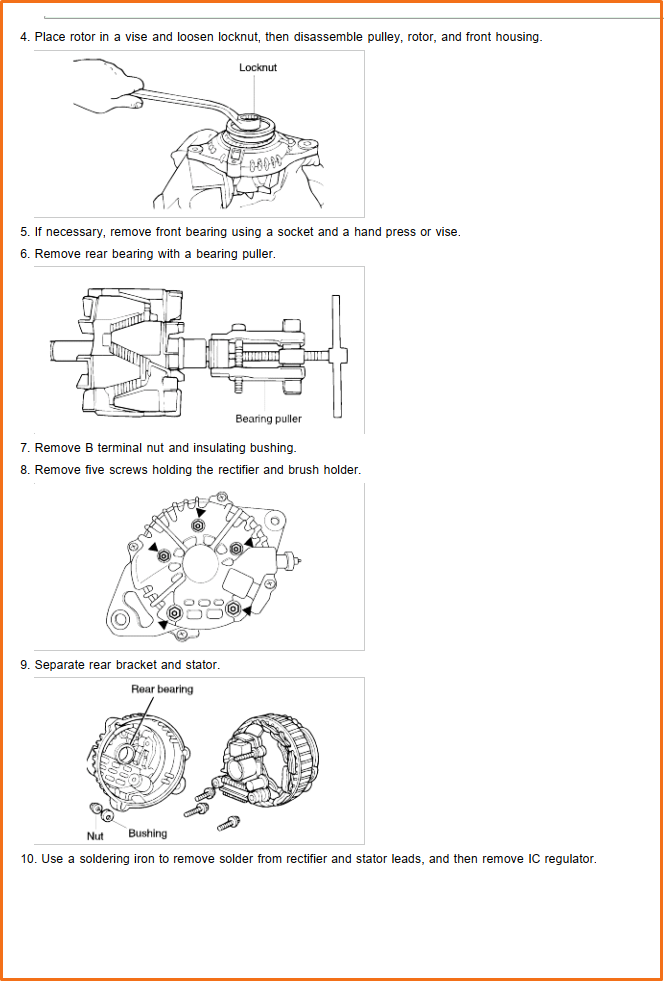 4. Place rotor in a vise and loosen locknut, then disassemble pulley, rotor, and front housing.

Locknut

5. If necessary, remove front bearing using a socket and a hand press or vise.

6. Remove rear bearing with a bearing puller.

Bearing puller

7. Remove B terminal nut and insulating bushing.

8. Remove five screws holding the rectifier and brush holder.

9. Separate rear bracket and stator.

Rear bearing

Nut

Bushing

10. Use a soldering iron to remove solder from rectifier and stator leads, and then remove IC regulator.