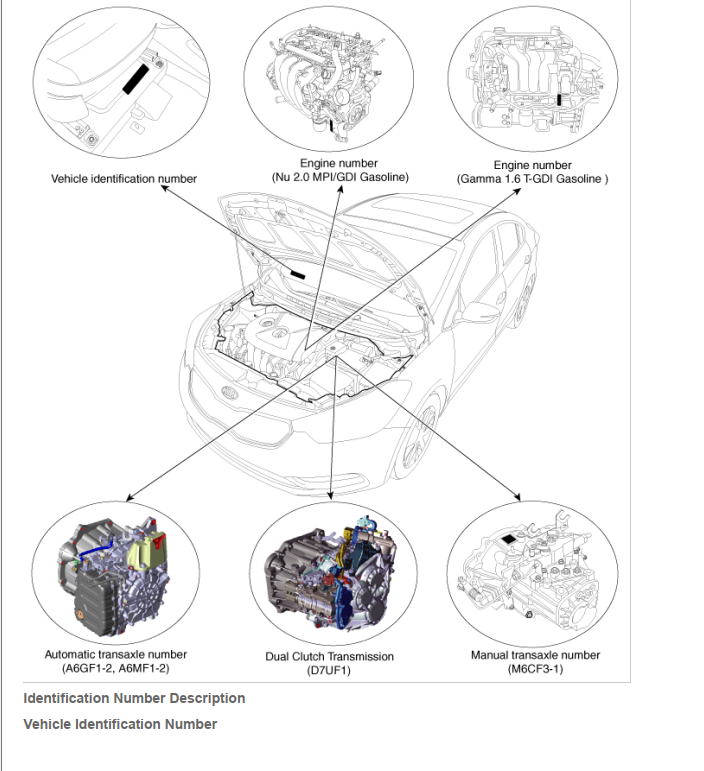 Vehicle identification number

Engine number
(Nu 2.0 MPI/GDI Gasoline)

Engine number
(Gamma 1.6 T-GDI Gasoline )

Automatic transaxle number
(A6GF1-2, A6MF1-2)

Dual Clutch Transmission
(D7UF1)

Manual transaxle number
(M6CF3-1)

Identification Number Description

Vehicle Identification Number