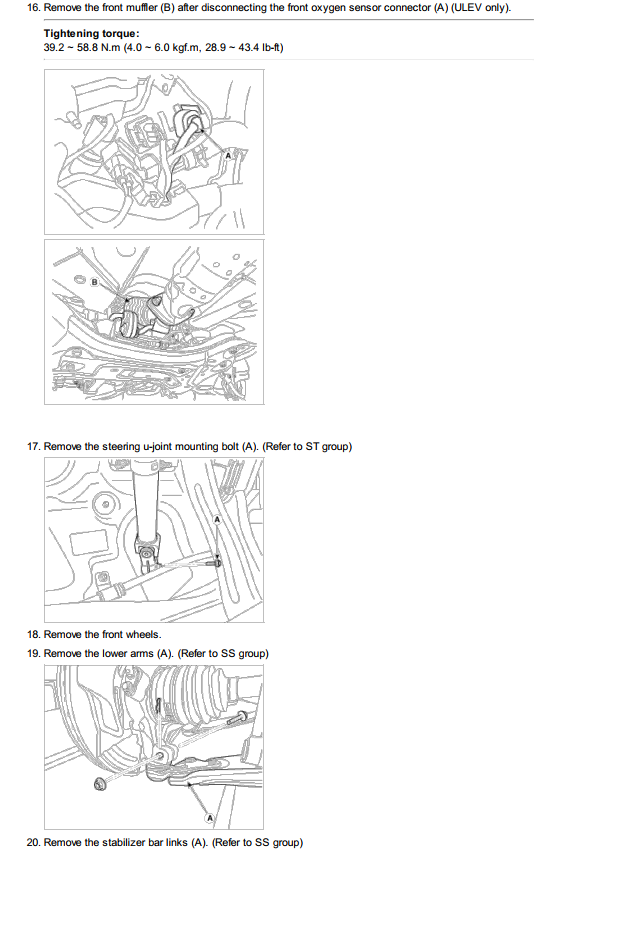 16. Remove the front muffler (B) after disconnecting the front oxygen sensor connector (A) (ULEV only).

Tightening torque:
39.2 ~ 58.8 N.m (4.0 ~ 6.0 kgf.m, 28.9 ~ 43.4 lb-ft)

A

B

17. Remove the steering u-joint mounting bolt (A). (Refer to ST group)

A

18. Remove the front wheels.

19. Remove the lower arms (A). (Refer to SS group)

A

20. Remove the stabilizer bar links (A). (Refer to SS group)